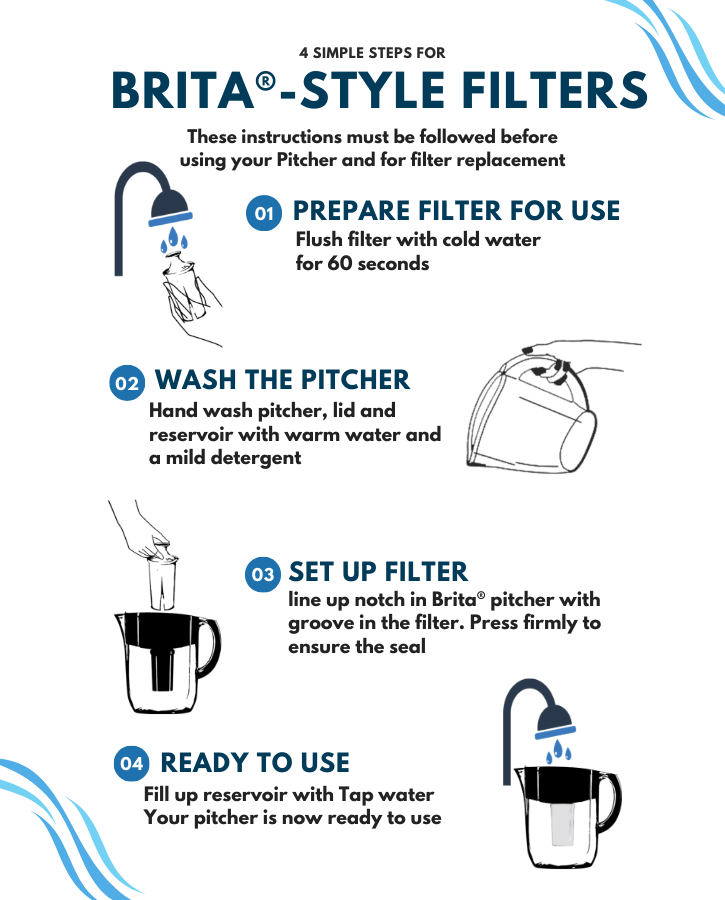 4 SIMPLE STEPS FOR

BRITA®-STYLE FILTERS

These instructions must be followed before using your Pitcher and for filter replacement

01 PREPARE FILTER FOR USE
Flush filter with cold water for 60 seconds

02 WASH THE PITCHER
Hand wash pitcher, lid and reservoir with warm water and a mild detergent

03 SET UP FILTER
line up notch in Brita® pitcher with groove in the filter. Press firmly to ensure the seal

04 READY TO USE
Fill up reservoir with Tap water
Your pitcher is now ready to use